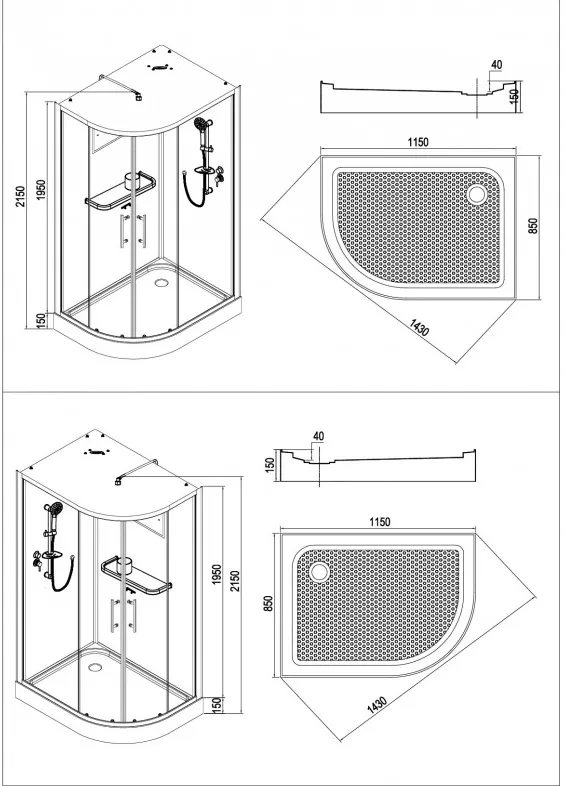 2150
1950
150
40
150
1150
850
1430

40
150
1950
2150
150
1150
850
1430